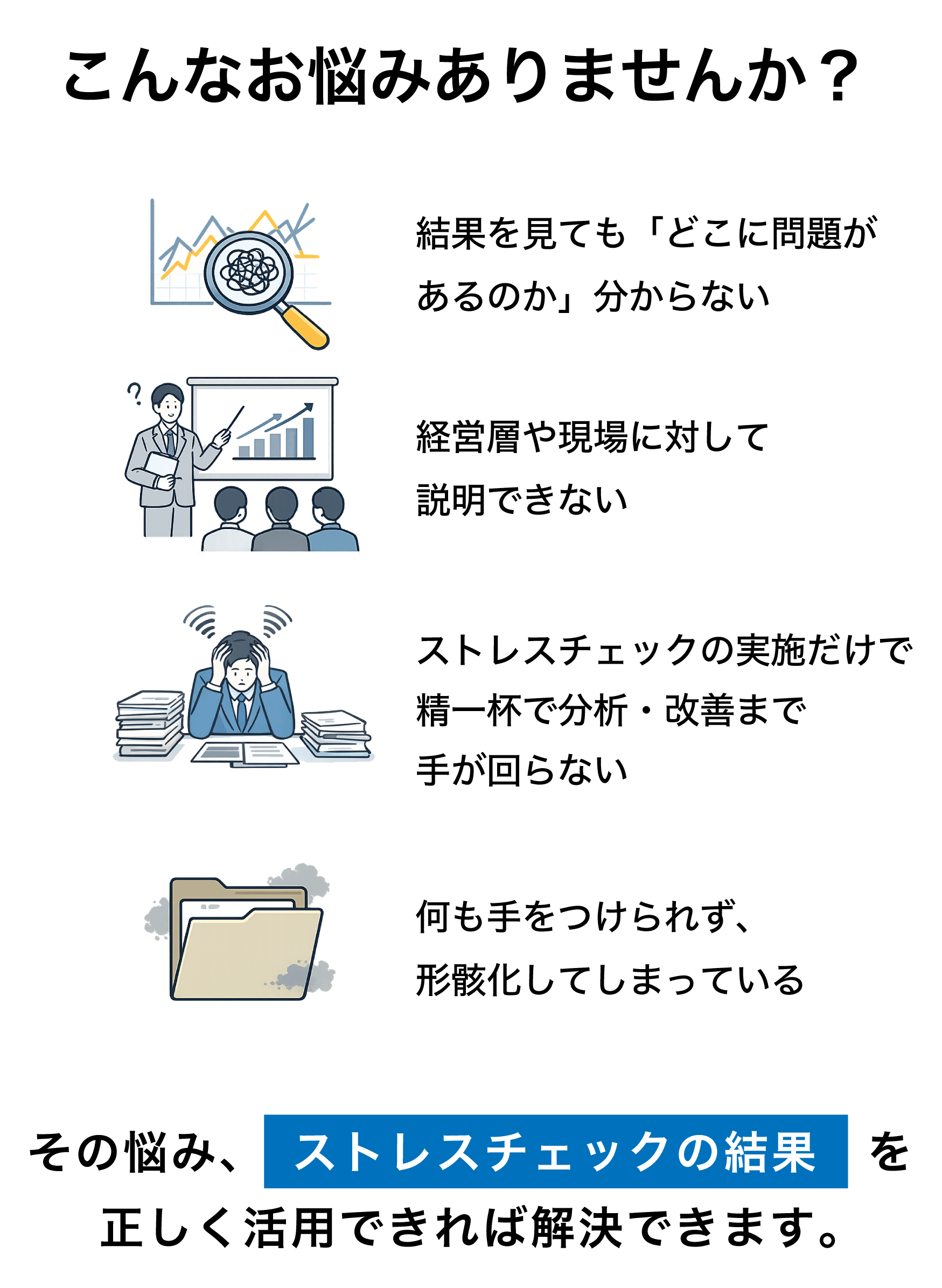 こんなお悩みありませんか？

結果を見ても「どこに問題があるのか」分からない

経営層や現場に対して説明できない

ストレスチェックの実施だけで精一杯で分析・改善まで手が回らない

何も手をつけられず、形骸化してしまっている

その悩み、ストレスチェックの結果を正しく活用できれば解決できます。