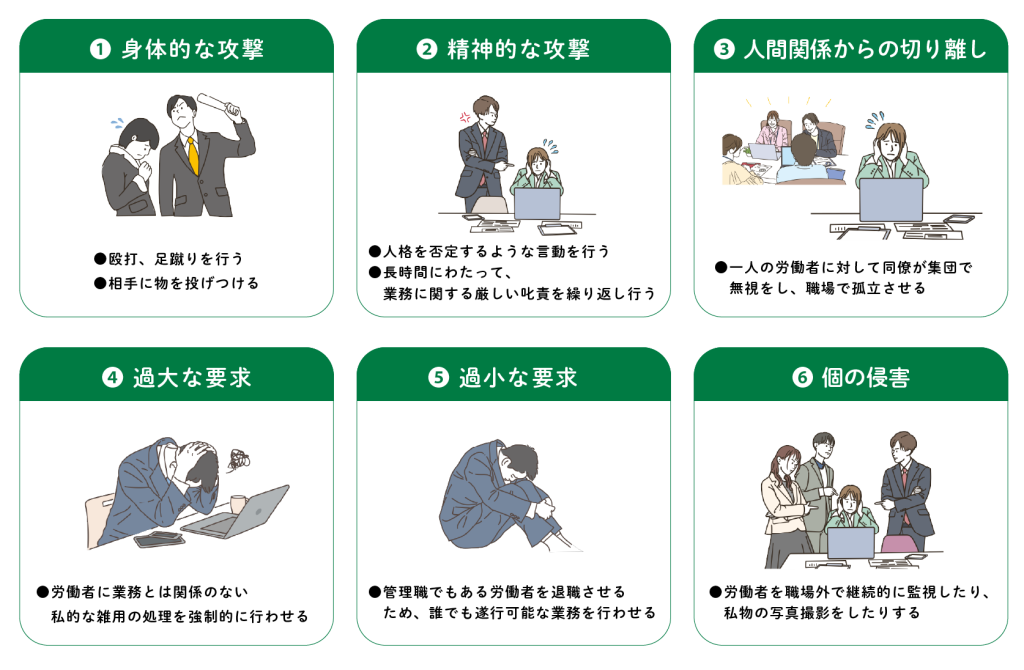 ❶ 身体的な攻撃

●殴打、足蹴りを行う
●相手に物を投げつける

❷ 精神的な攻撃

●人格を否定するような言動を行う
●長時間にわたって、業務に関する厳しい叱責を繰り返し行う

❸ 人間関係からの切り離し

●一人の労働者に対して同僚が集団で無視をし、職場で孤立させる

❹ 過大な要求

●労働者に業務とは関係のない私的な雑用の処理を強制的に行わせる

❺ 過小な要求

●管理職でもある労働者を退職させるため、誰でも遂行可能な業務を行わせる

❻ 個の侵害

●労働者を職場外で継続的に監視したり、私物の写真撮影をしたりする